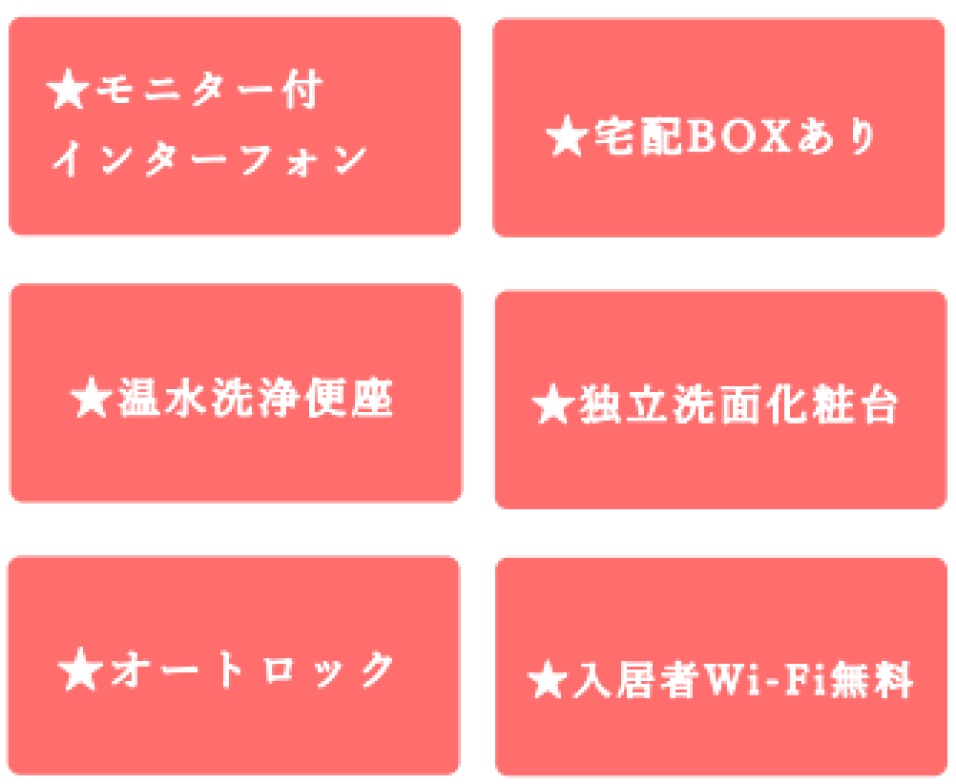 ★モニター付
インターフォン

★宅配BOXあり

★温水洗浄便座

★独立洗面化粧台

★オートロック

★入居者Wi-Fi無料